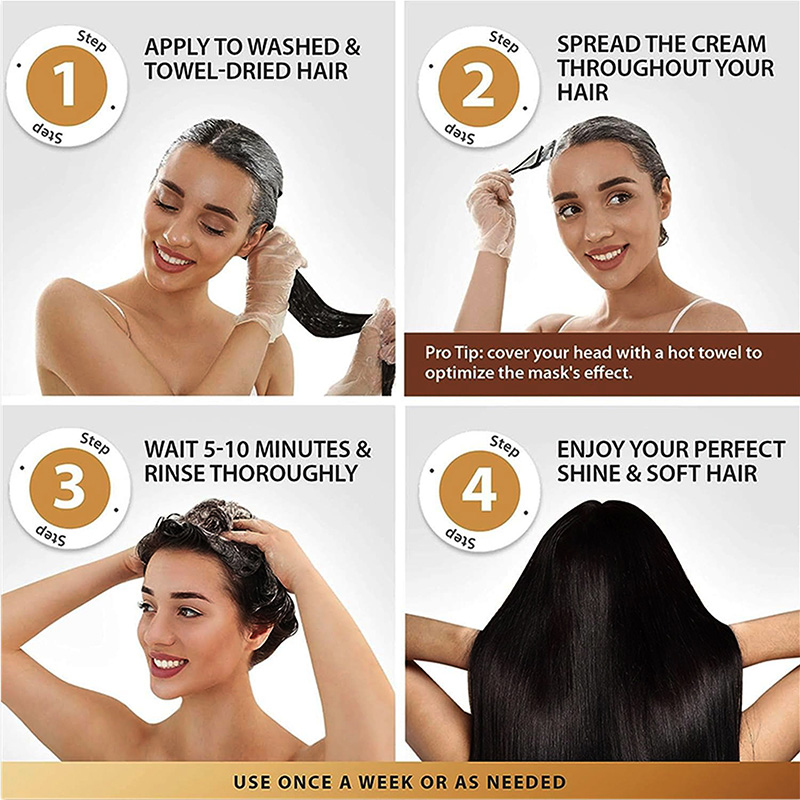 Step 1 Step

APPLY TO WASHED & TOWEL-DRIED HAIR

Step 2 Step

SPREAD THE CREAM THROUGHOUT YOUR HAIR

Pro Tip: cover your head with a hot towel to optimize the mask's effect.

Step 3 Step

WAIT 5-10 MINUTES & RINSE THOROUGHLY

Step 4 Step

ENJOY YOUR PERFECT SHINE & SOFT HAIR

USE ONCE A WEEK OR AS NEEDED