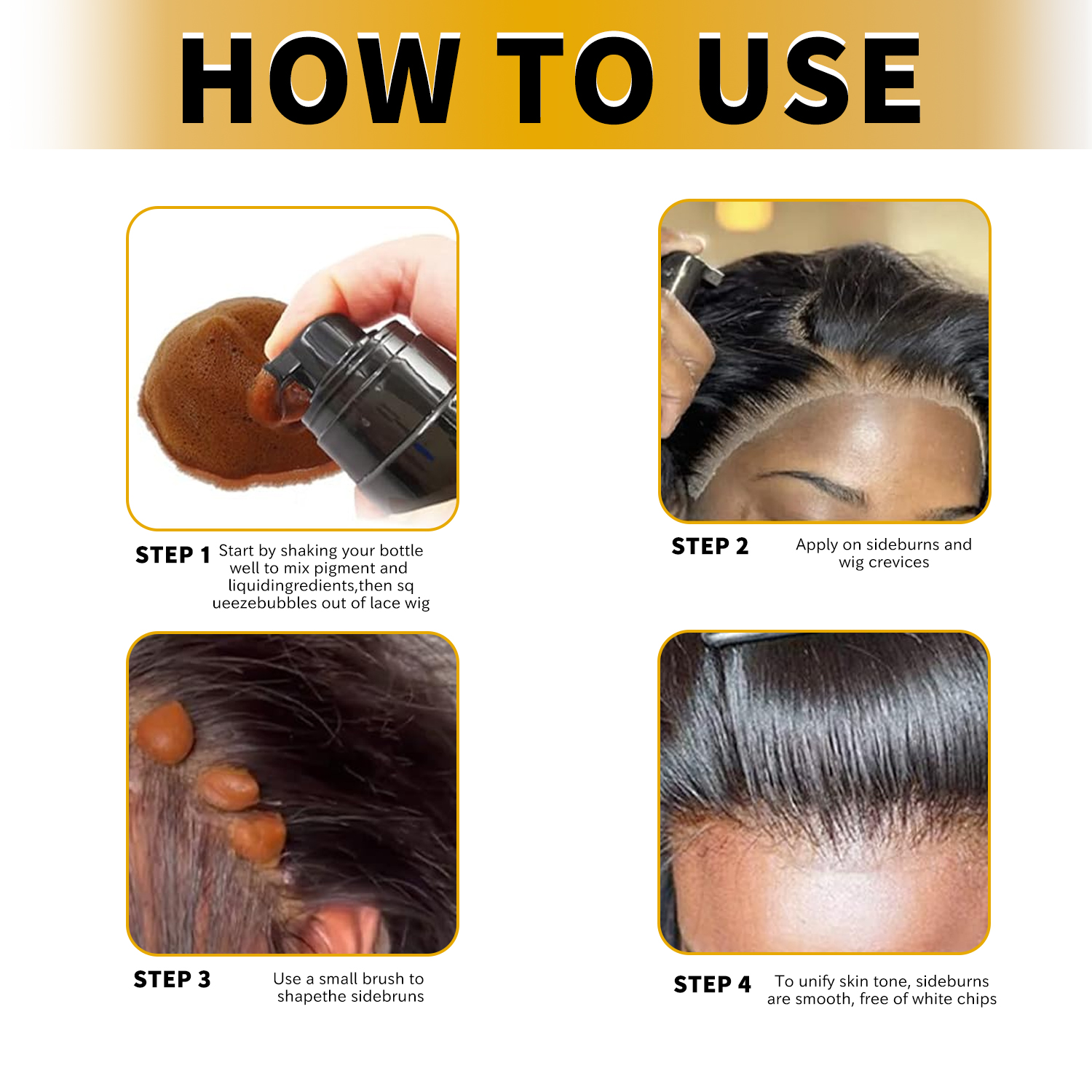 HOW TO USE

STEP 1 Start by shaking your bottle well to mix pigment and liquidingredients,then sq ueezebubbles out of lace wig

STEP 2 Apply on sideburns and wig crevices

STEP 3 Use a small brush to shapethe sidebruns

STEP 4 To unify skin tone, sideburns are smooth, free of white chips