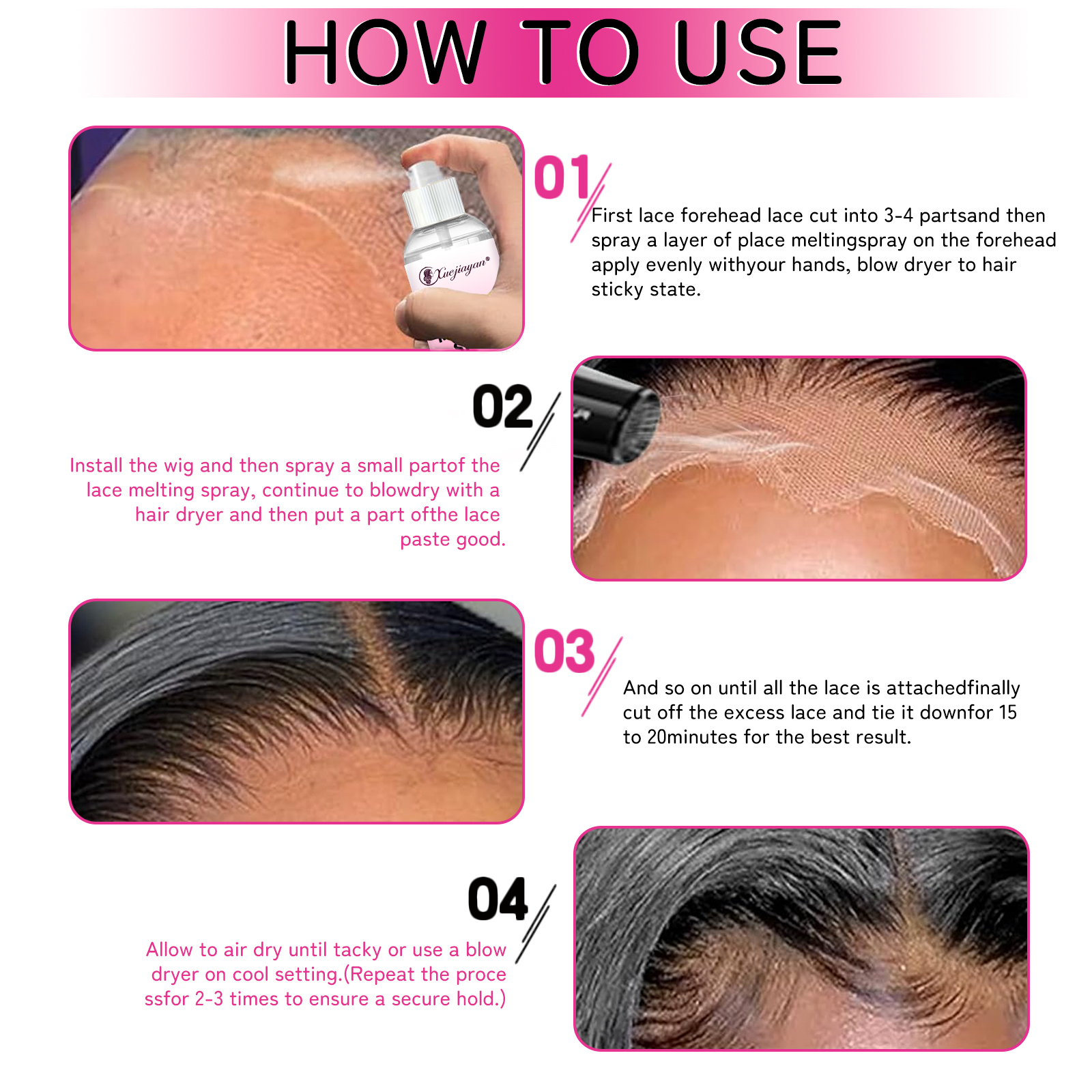 HOW TO USE

Xuejiayan®

01

First lace forehead lace cut into 3-4 partsand then spray a layer of place meltingspray on the forehead apply evenly withyour hands, blow dryer to hair sticky state.

02

Install the wig and then spray a small partof the lace melting spray, continue to blowdry with a hair dryer and then put a part ofthe lace paste good.

03

And so on until all the lace is attachedfinally cut off the excess lace and tie it downfor 15 to 20minutes for the best result.

04

Allow to air dry until tacky or use a blow dryer on cool setting.(Repeat the proce ssfor 2-3 times to ensure a secure hold.)