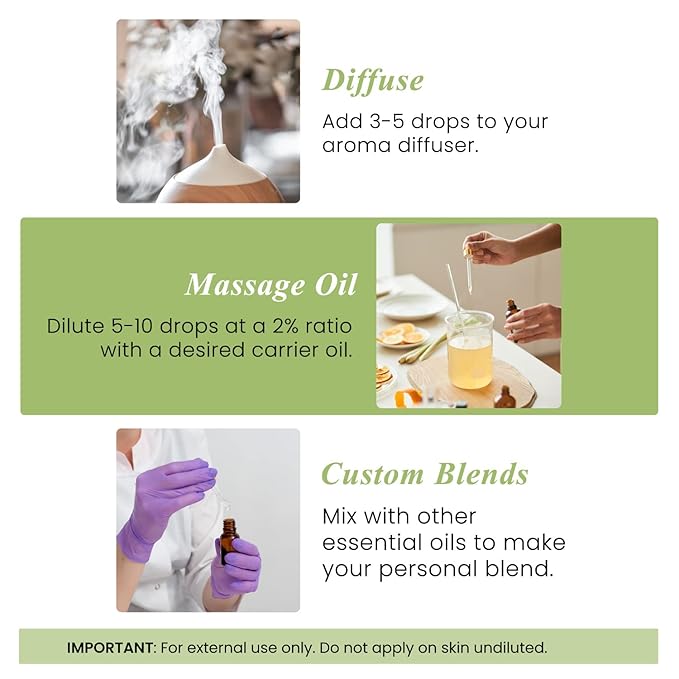 Diffuse

Add 3-5 drops to your aroma diffuser.

Massage Oil

Dilute 5-10 drops at a 2% ratio with a desired carrier oil.

Custom Blends

Mix with other essential oils to make your personal blend.

IMPORTANT: For external use only. Do not apply on skin undiluted.