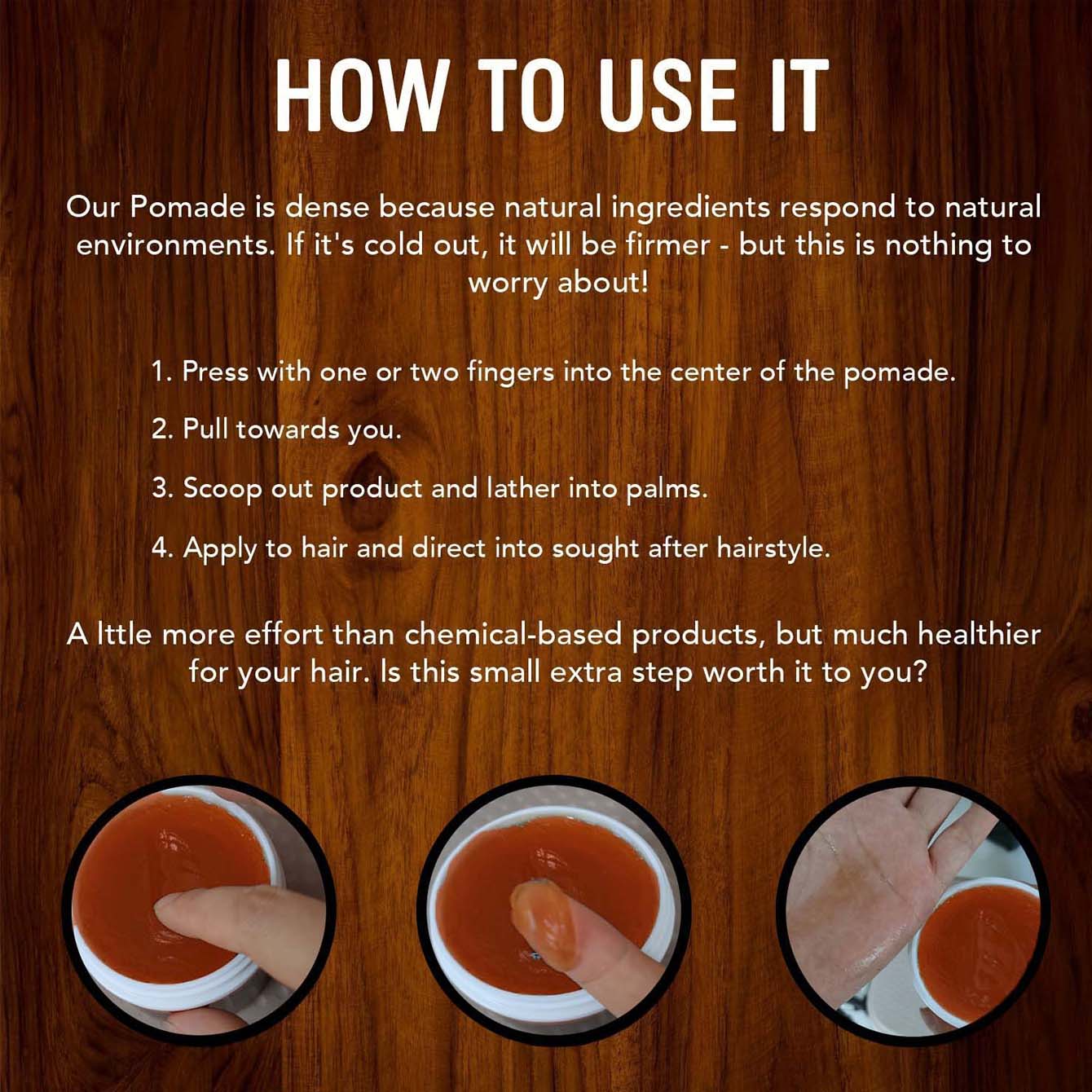 HOW TO USE IT

Our Pomade is dense because natural ingredients respond to natural environments. If it's cold out, it will be firmer - but this is nothing to worry about!

1. Press with one or two fingers into the center of the pomade.

2. Pull towards you.

3. Scoop out product and lather into palms.

4. Apply to hair and direct into sought after hairstyle.

A lttle more effort than chemical-based products, but much healthier for your hair. Is this small extra step worth it to you?